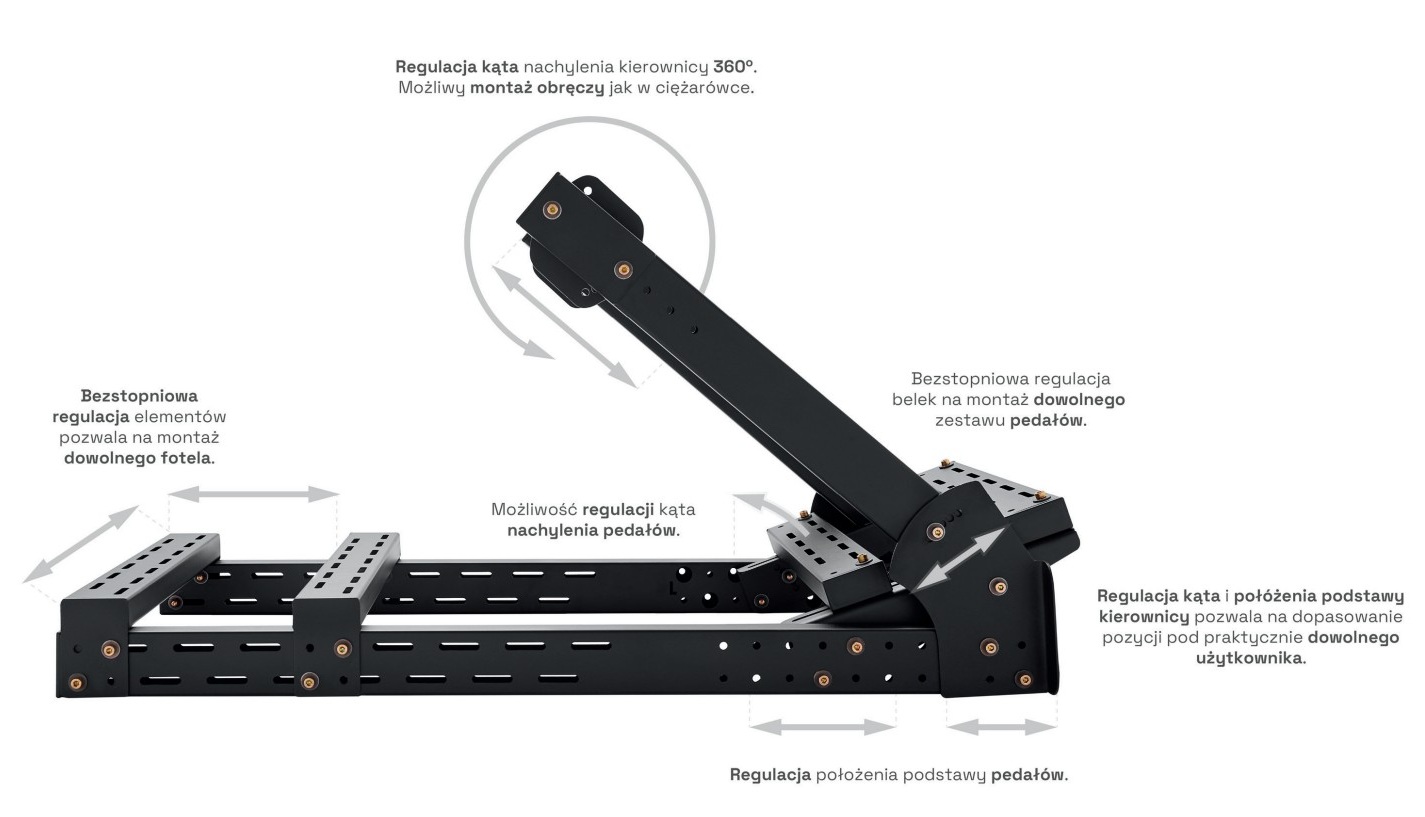 Regulacja kąta nachylenia kierownicy 360º. Możliwy montaż obręczy jak w ciężarówce.

Bezstopniowa regulacja elementów pozwala na montaż dowolnego fotela.

Bezstopniowa regulacja belek na montaż dowolnego zestawu pedałów.

Możliwość regulacji kąta nachylenia pedałów.

Regulacja kąta i położenia podstawy kierownicy pozwala na dopasowanie pozycji pod praktycznie dowolnego użytkownika.

Regulacja położenia podstawy pedałów.