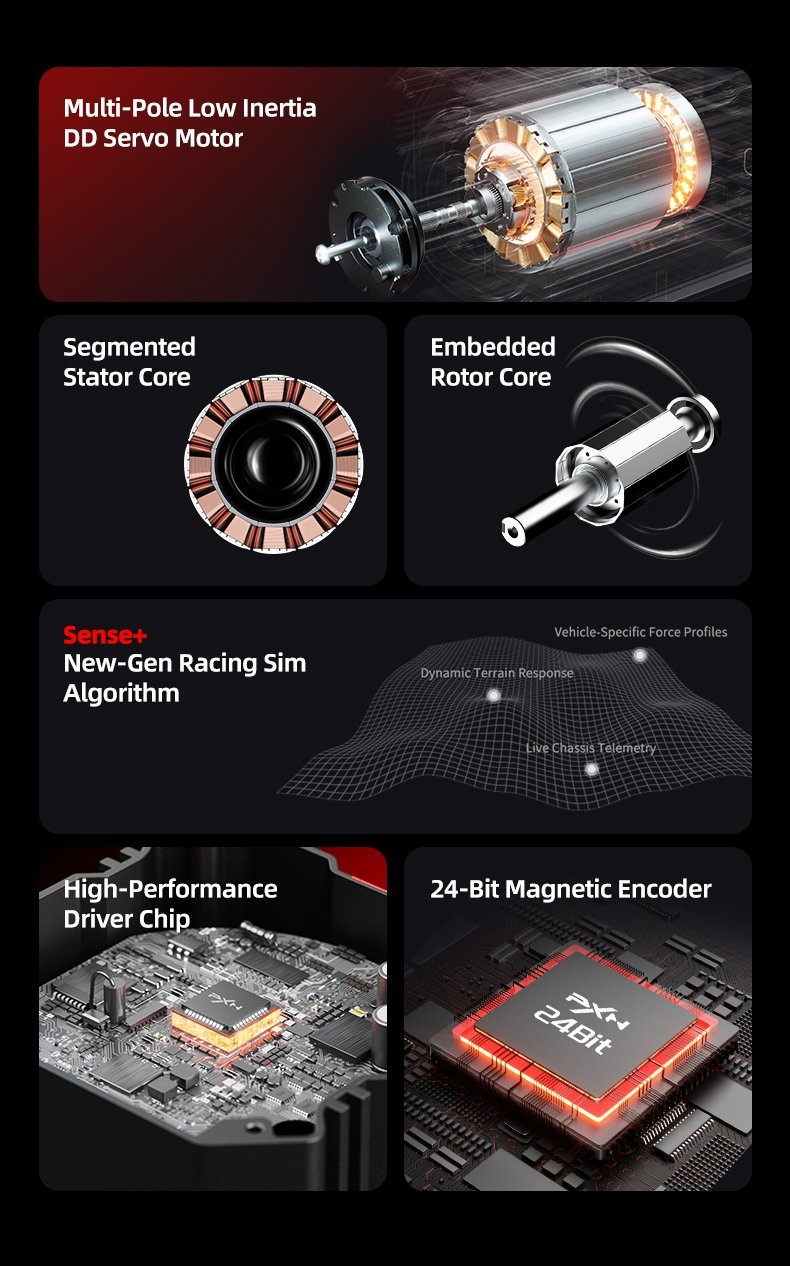 Multi-Pole Low Inertia DD Servo Motor

Segmented Stator Core

Embedded Rotor Core

Sense+
New-Gen Racing Sim Algorithm

Vehicle-Specific Force Profiles

Dynamic Terrain Response

Live Chassis Telemetry

High-Performance Driver Chip

PXN

24-Bit Magnetic Encoder

PXN
24Bit