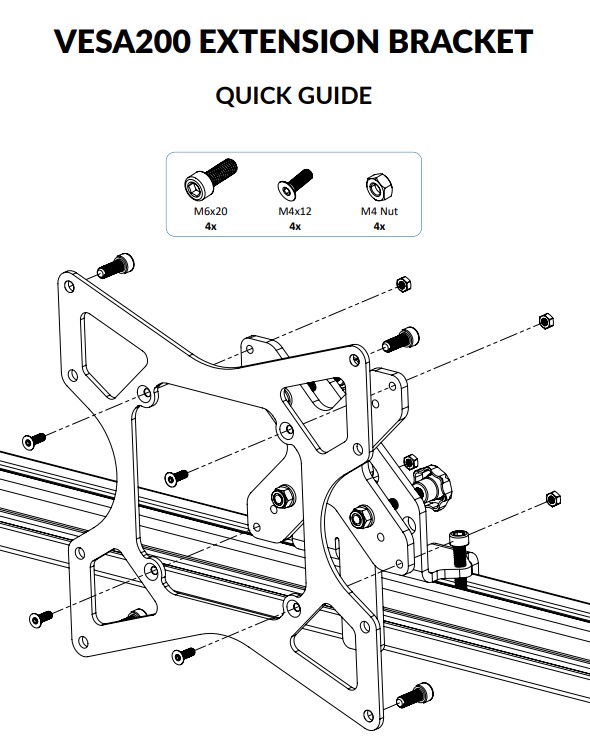 VESA200 EXTENSION BRACKET

QUICK GUIDE

M6x20
4x

M4x12
4x

M4 Nut
4x