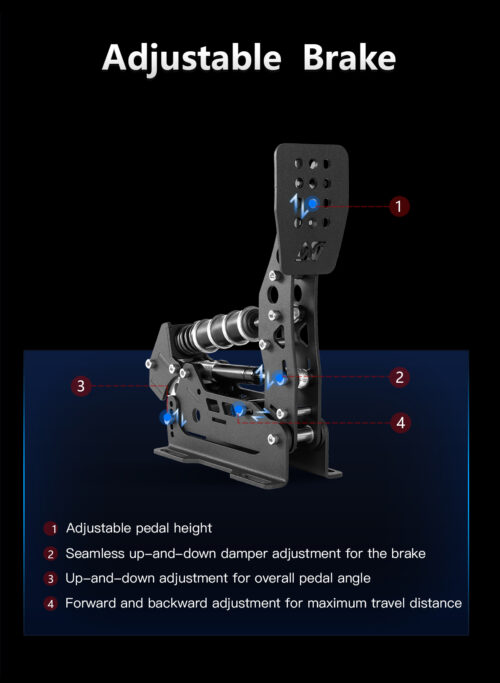 Adjustable Brake

1

2

3

4

1 Adjustable pedal height
2 Seamless up-and-down damper adjustment for the brake
3 Up-and-down adjustment for overall pedal angle
4 Forward and backward adjustment for maximum travel distance