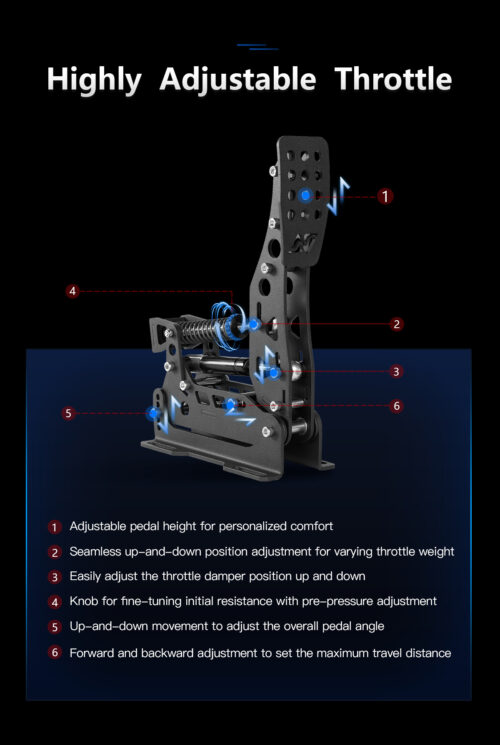 Highly Adjustable Throttle

1

4

2

3

5

6

1 Adjustable pedal height for personalized comfort

2 Seamless up-and-down position adjustment for varying throttle weight

3 Easily adjust the throttle damper position up and down

4 Knob for fine-tuning initial resistance with pre-pressure adjustment

5 Up-and-down movement to adjust the overall pedal angle

6 Forward and backward adjustment to set the maximum travel distance