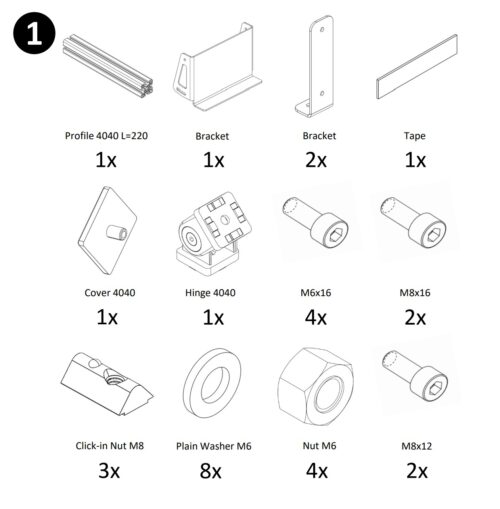 1

Profile 4040 L=220
1x

Bracket
1x

Bracket
2x

Tape
1x

Cover 4040
1x

Hinge 4040
1x

M6x16
4x

M8x16
2x

Click-in Nut M8
3x

Plain Washer M6
8x

Nut M6
4x

M8x12
2x