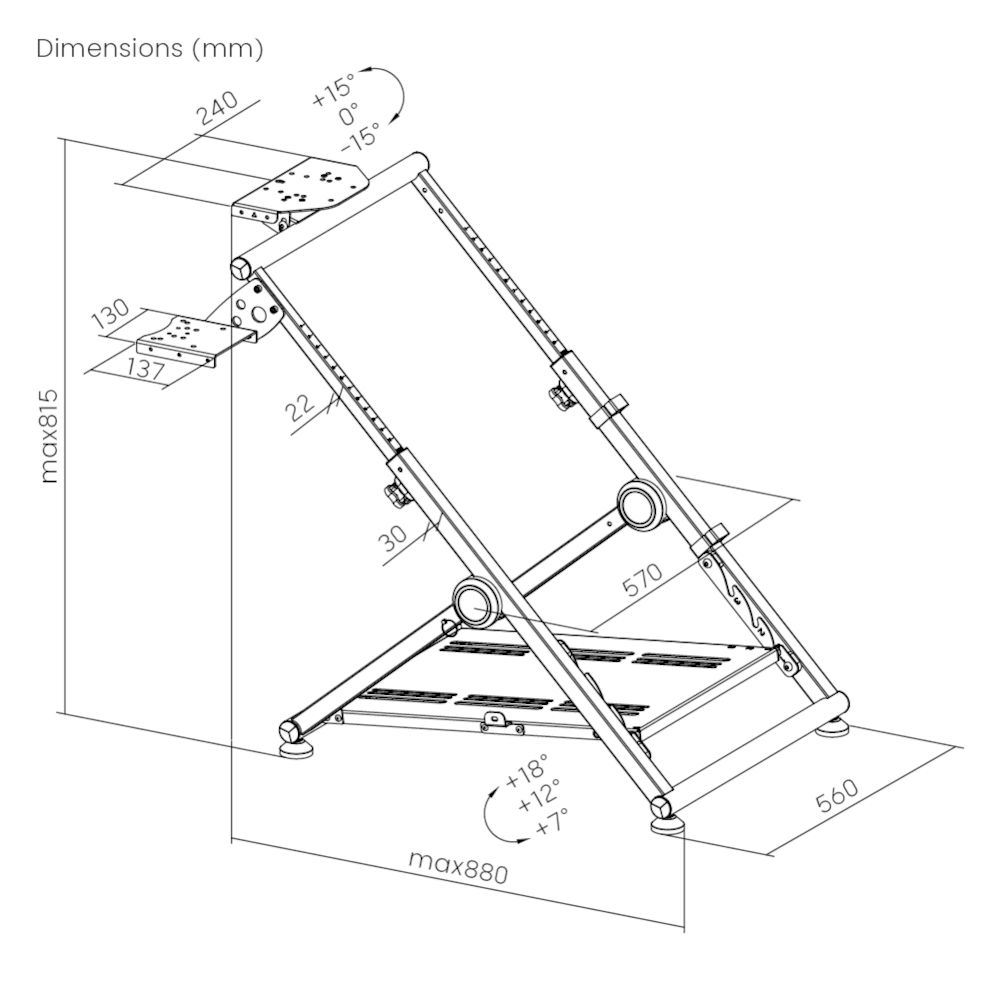 Dimensions (mm)

240

+15°
0°
-15°

130

137

max815

22

30

570

+18°
+12°
+7°

560

max880