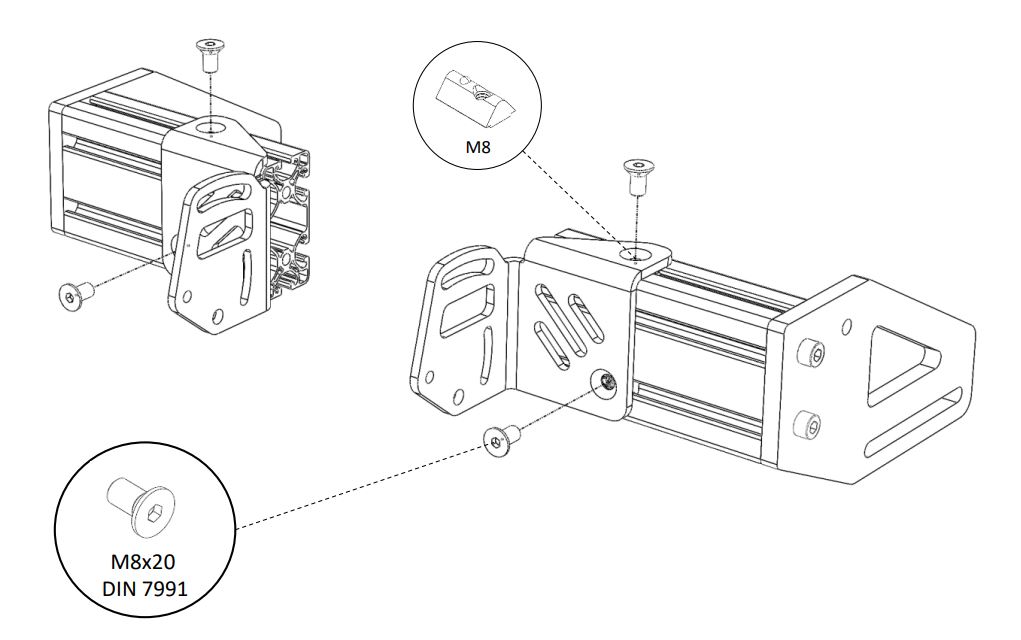 M8

M8x20
DIN 7991