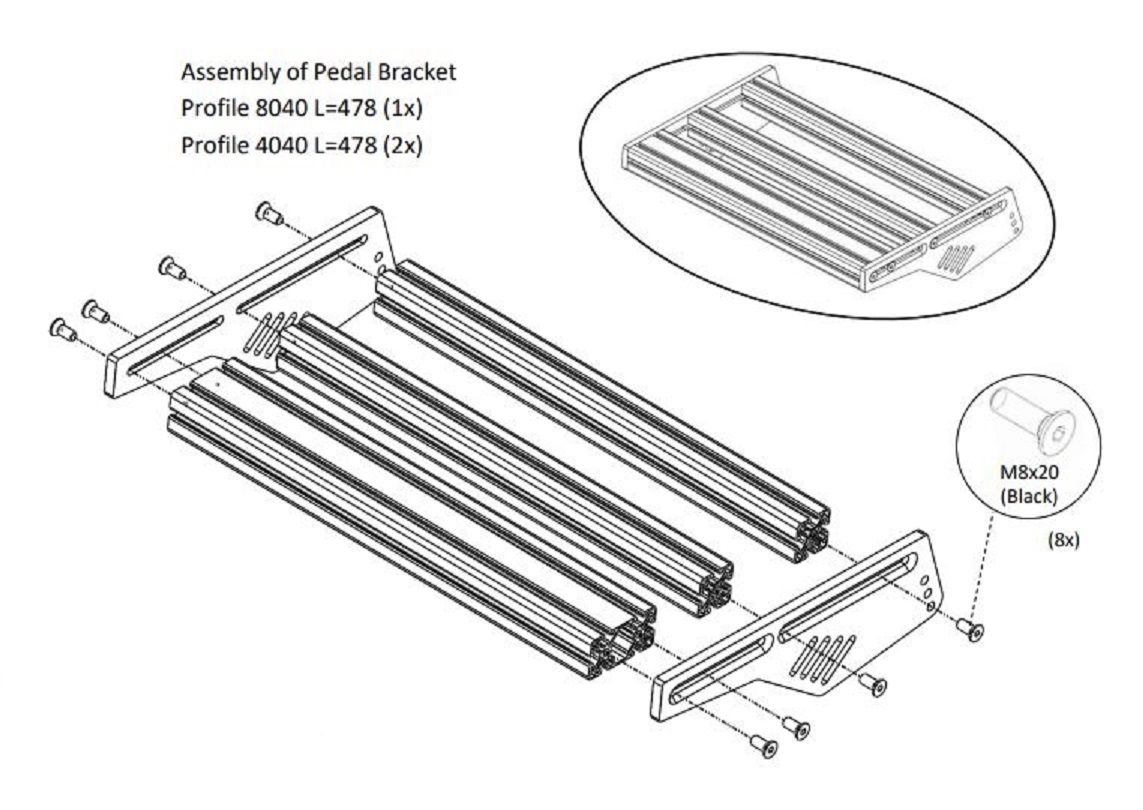 Assembly of Pedal Bracket
Profile 8040 L=478 (1x)
Profile 4040 L=478 (2x)

M8x20
(Black)

(8x)