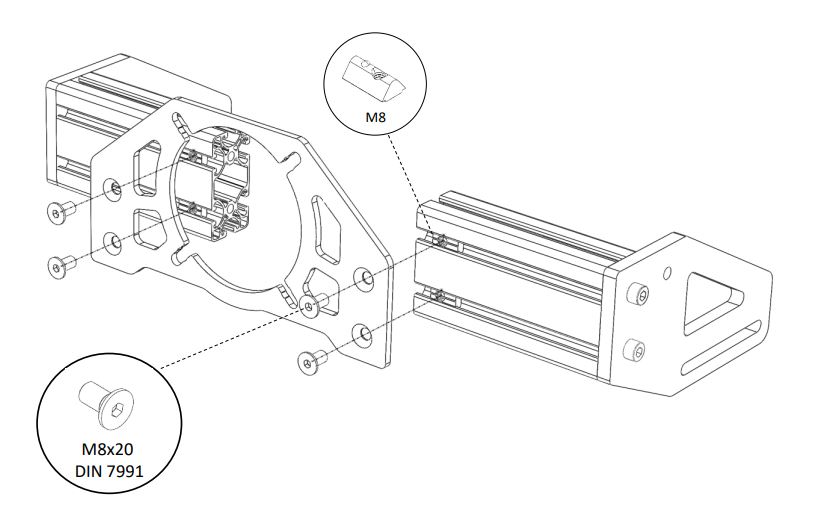 M8

M8x20
DIN 7991